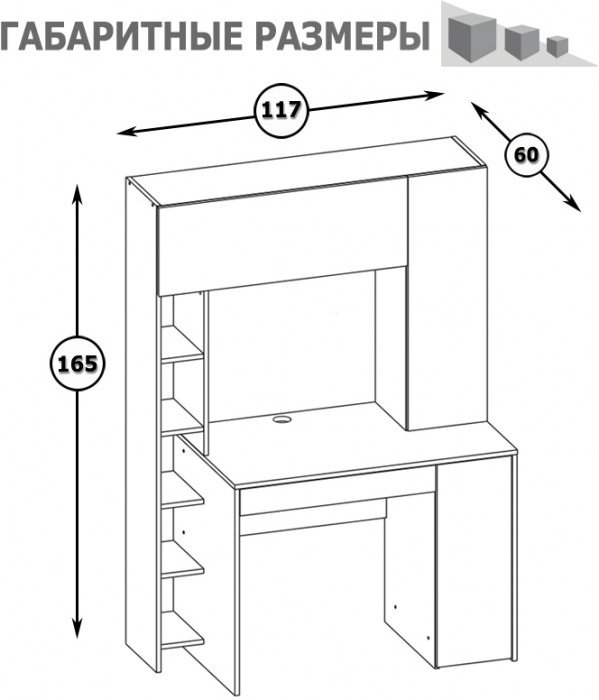 ГАБАРИТНЫЕ РАЗМЕРЫ

117

60

165